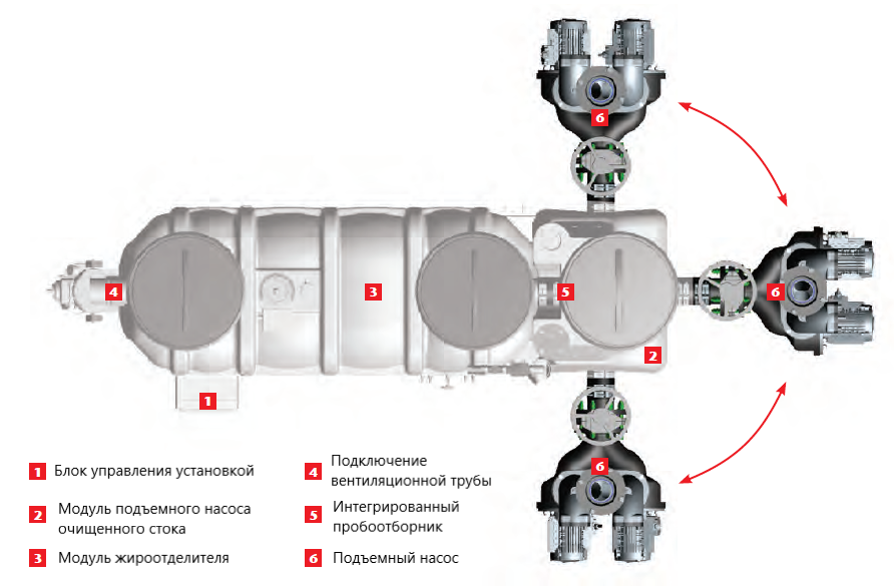 6

4

3

5

6

2

1

6

1 Блок управления установкой

2 Модуль подъемного насоса очищенного стока

3 Модуль жироотделителя

4 Подключение вентиляционной трубы

5 Интегрированный пробоотборник

6 Подъемный насос